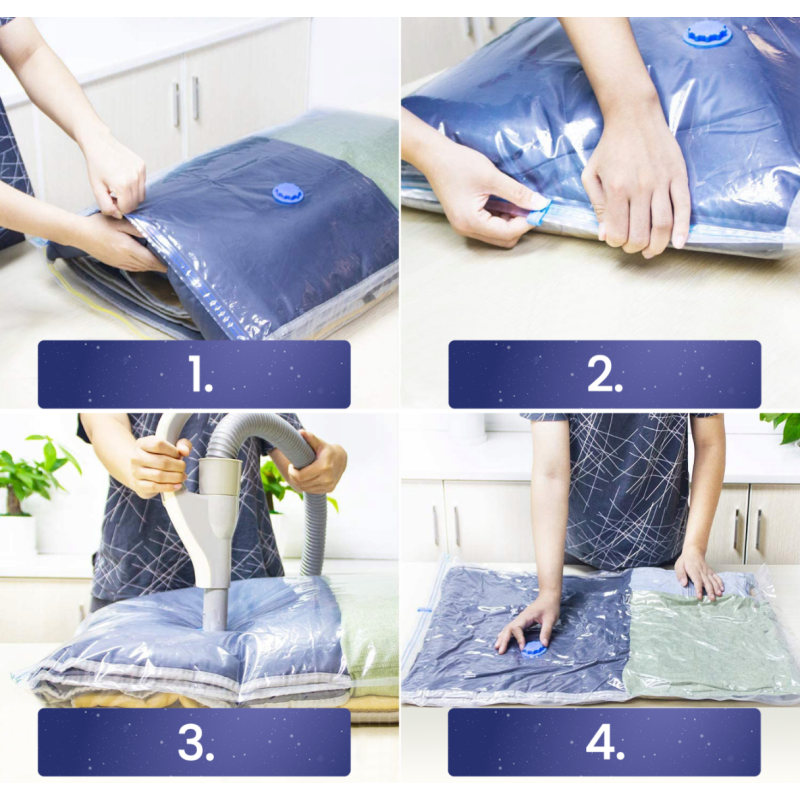 1.

2.

3.

4.