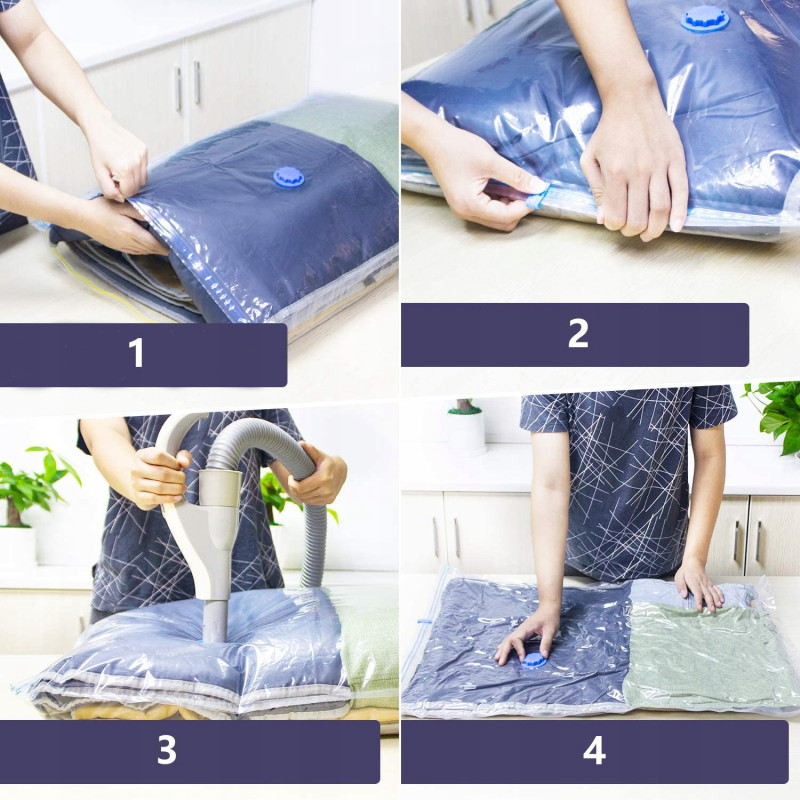 1

2

3

4