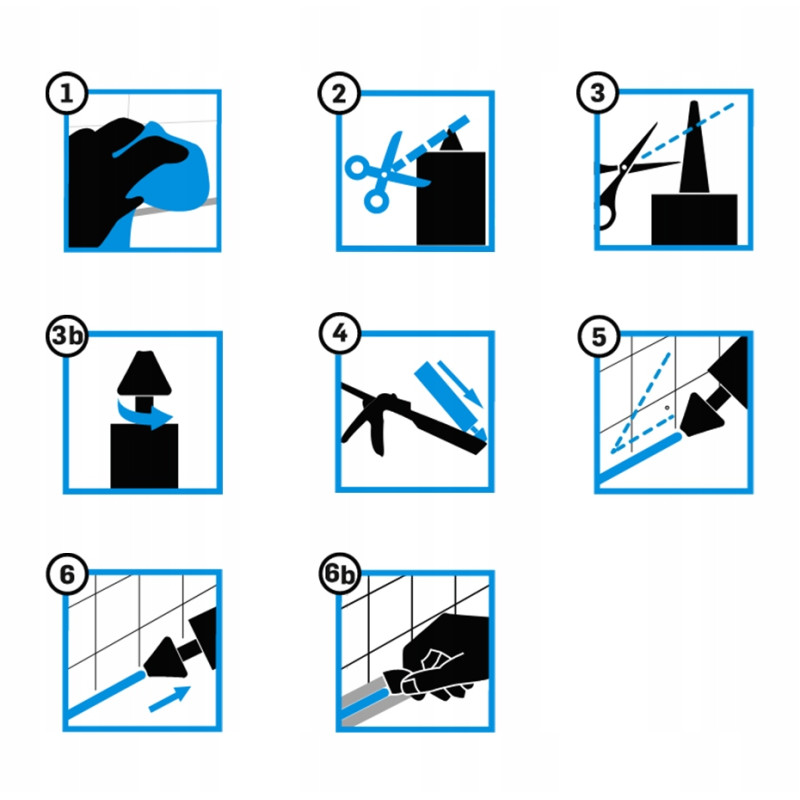 1
2
3
3b
4
5
6
6b